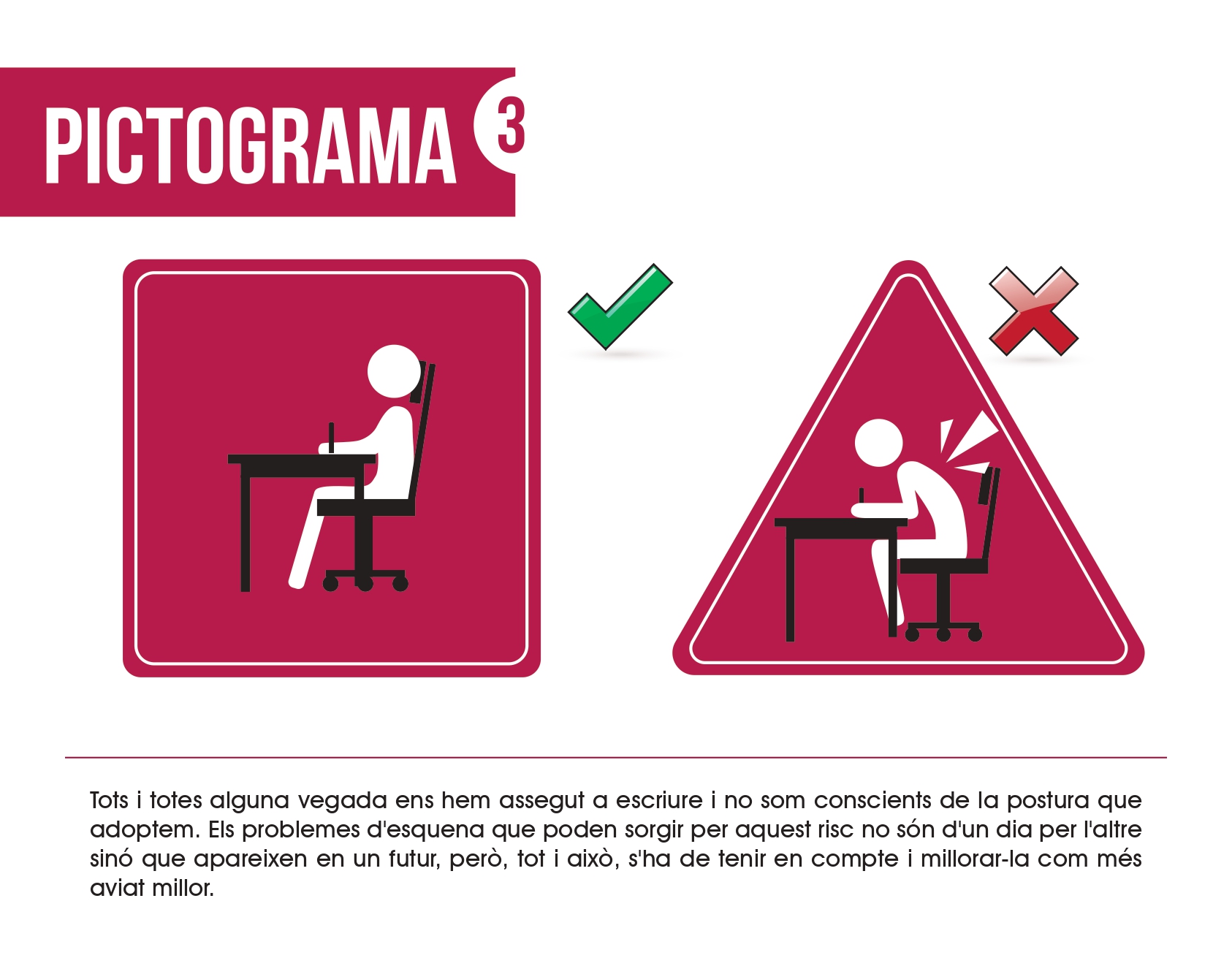 PICTOGRAMA 3

Tots i totes alguna vegada ens hem assegut a escriure i no som conscients de la postura que adoptem. Els problemes d'esquena que poden sorgir per aquest risc no són d'un dia per l'altre sinó que apareixen en un futur, però, tot i això, s'ha de tenir en compte i millorar-la com més aviat millor.