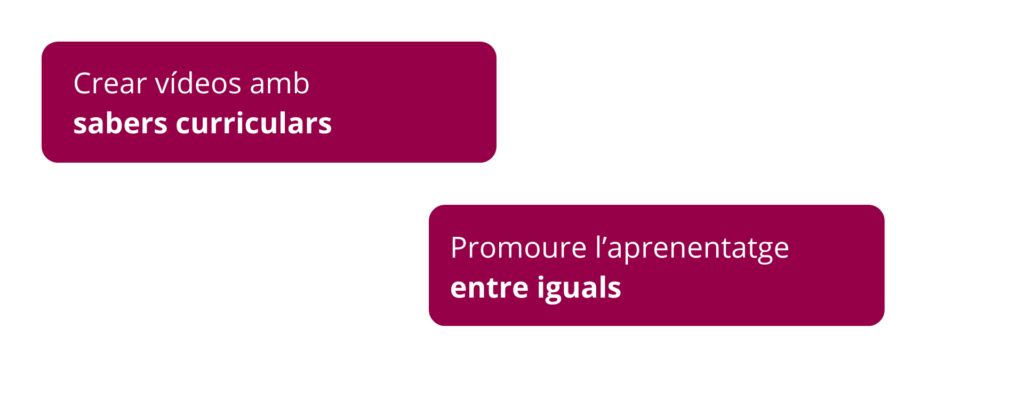 Crear vídeos amb sabers curriculars

Promoure l'aprenentatge entre iguals