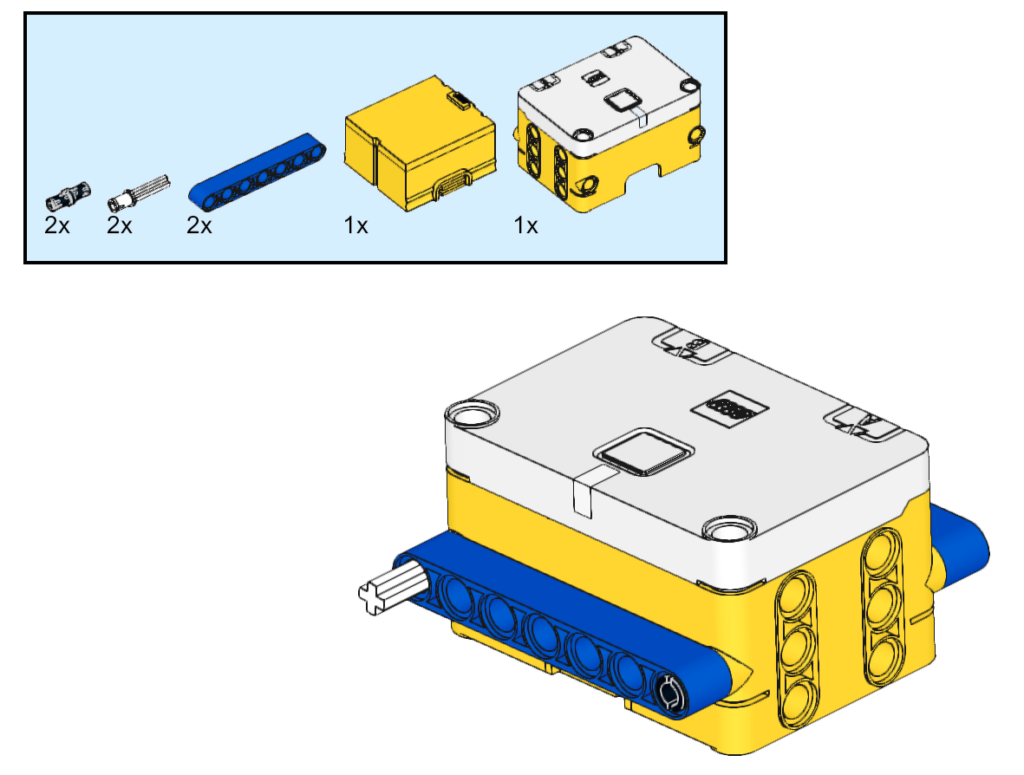 2x 2x 2x 1x 1x