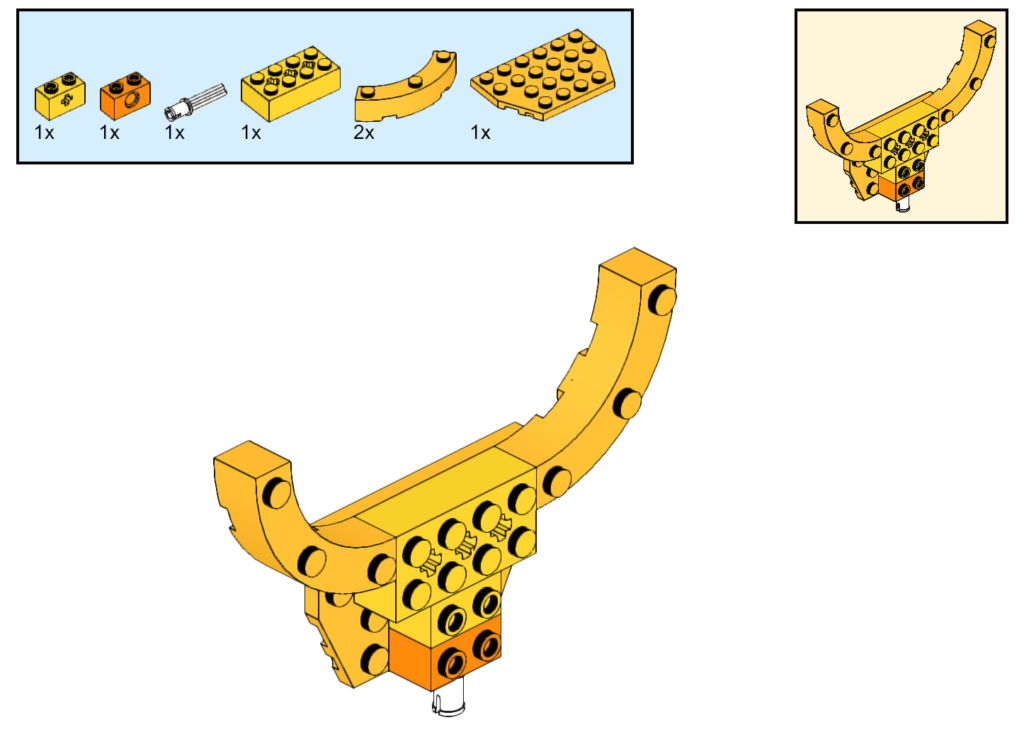 1x 1x 1x 1x 2x 1x