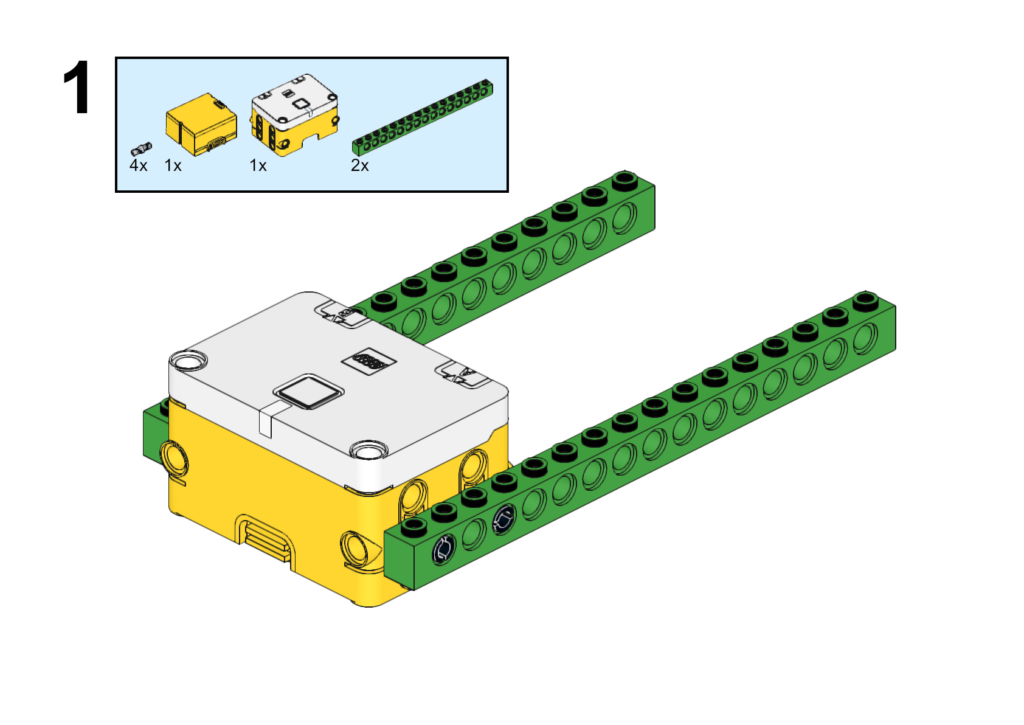 1

4x 1x 1x 2x