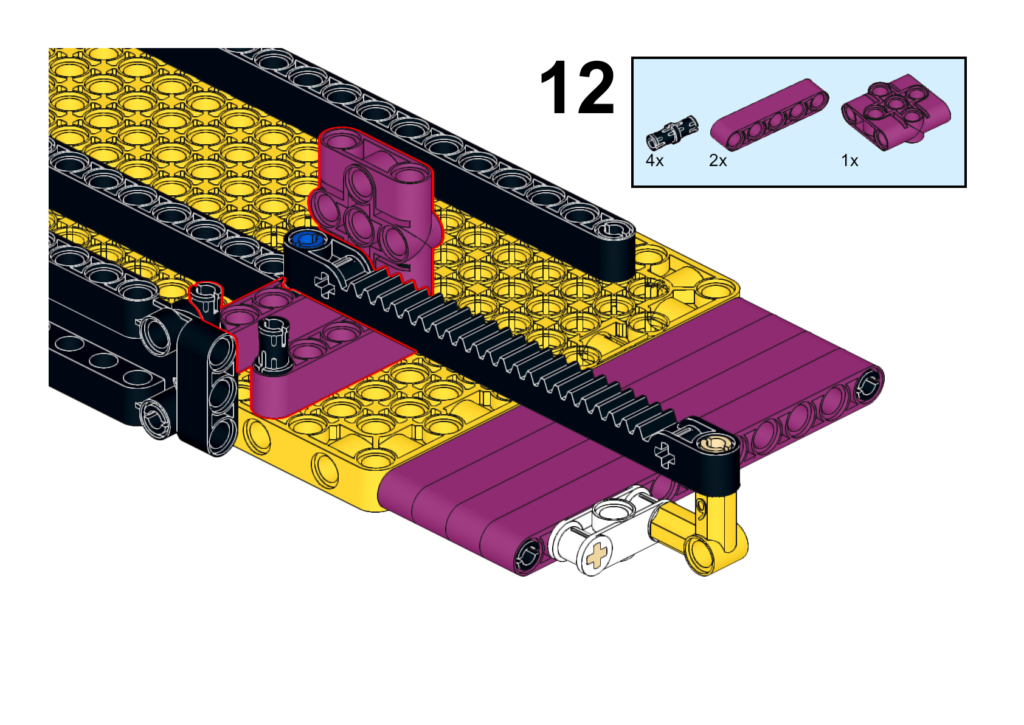 12

4x 2x 1x