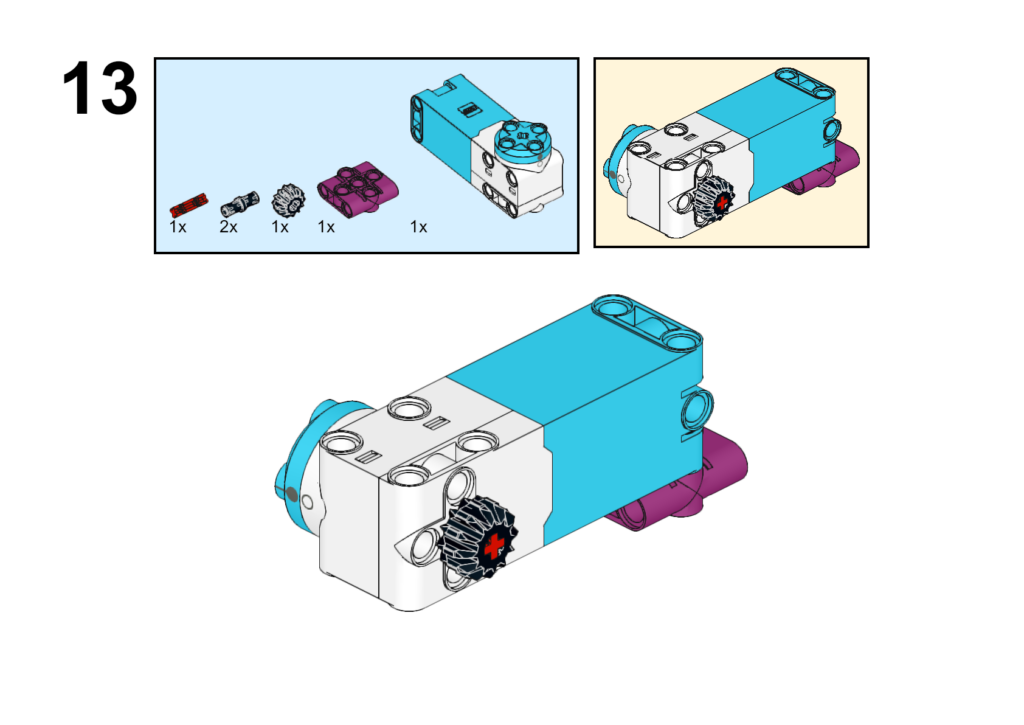 13

1x 2x 1x 1x 1x