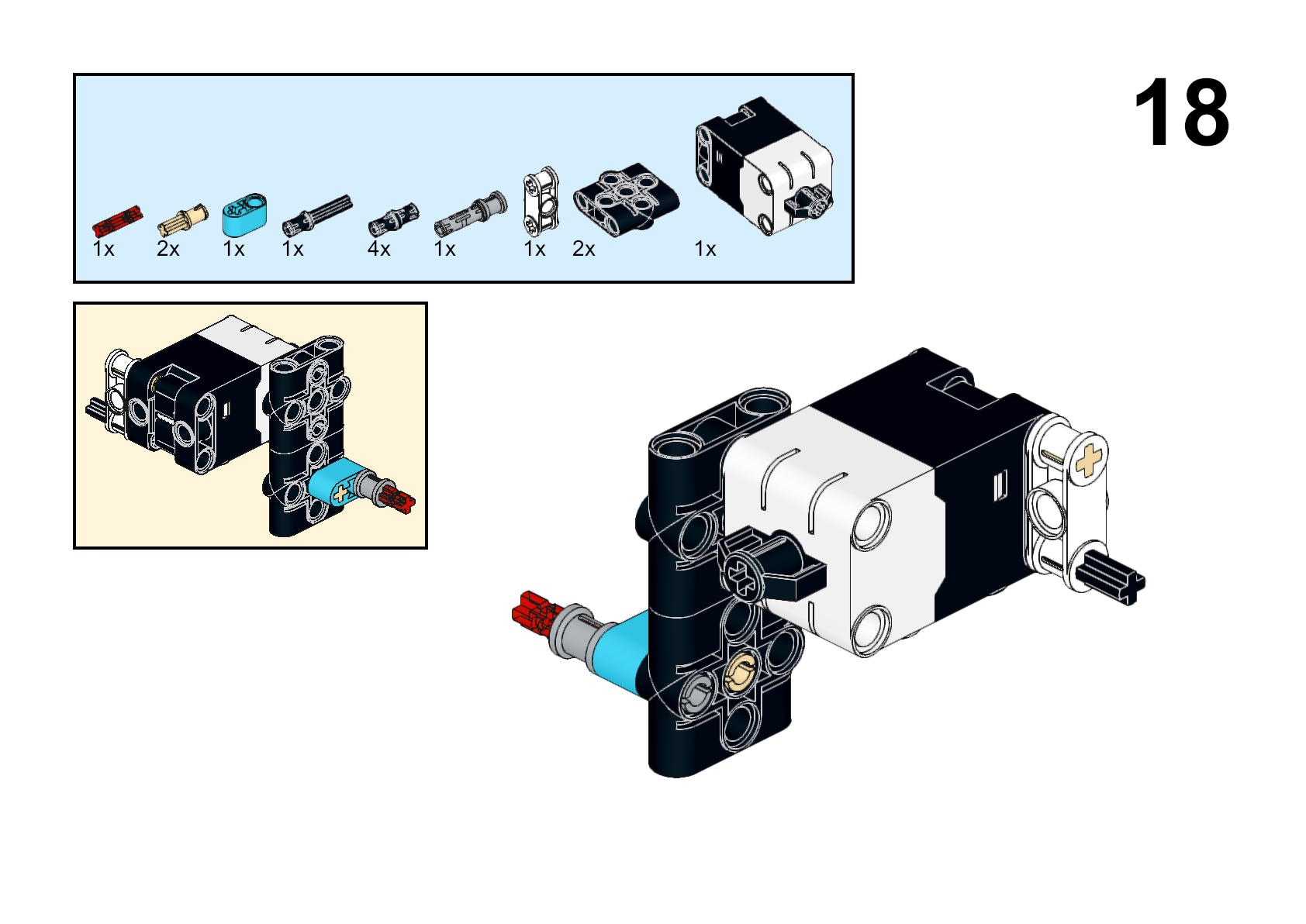 18

1x 2x 1x 1x 4x 1x 1x 2x 1x