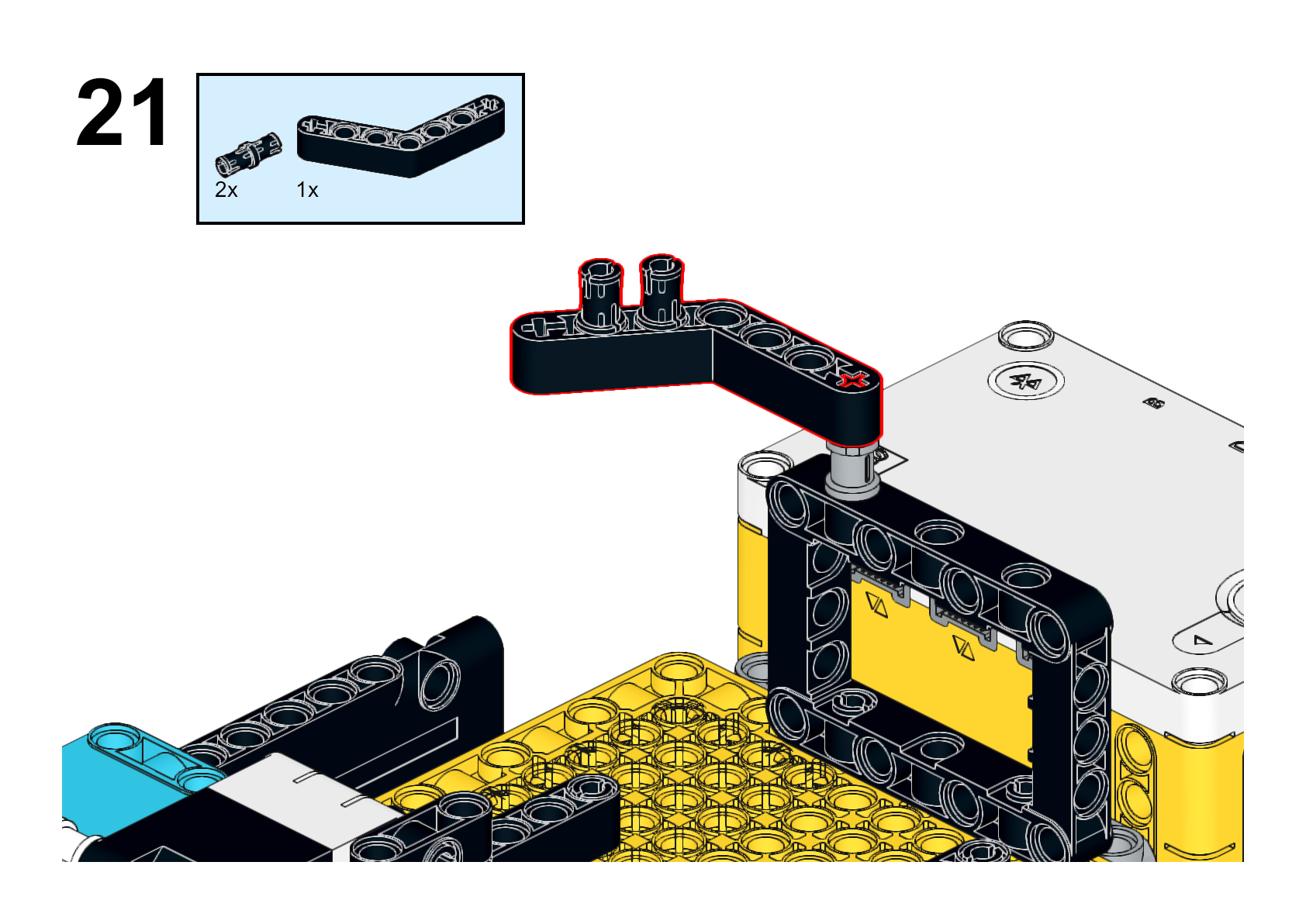 21

2x 1x