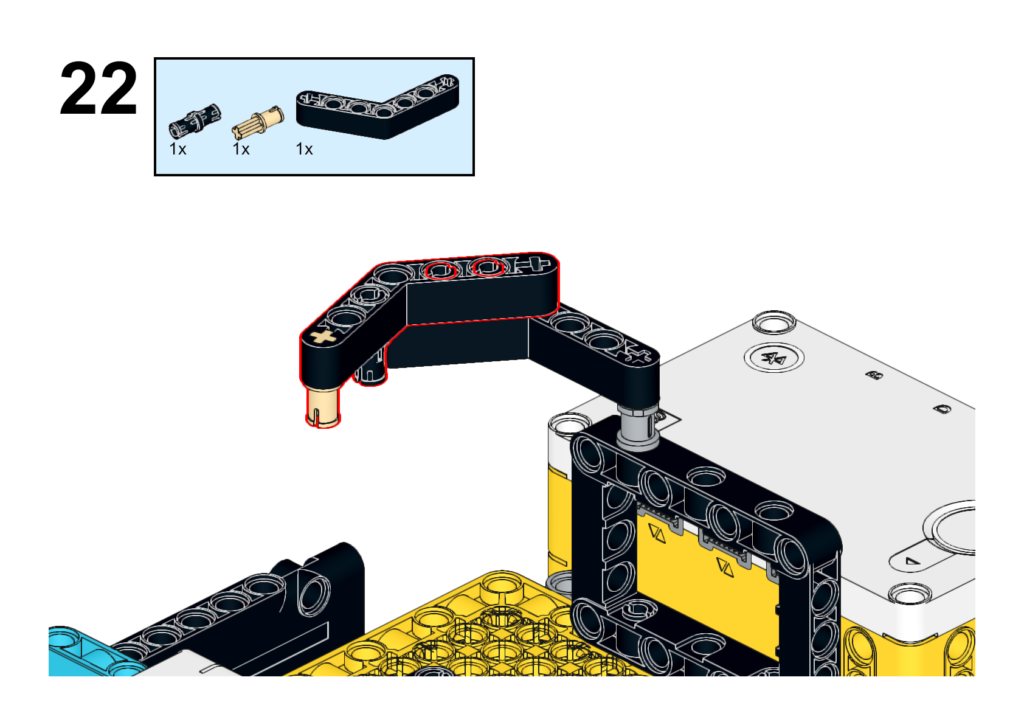 22

1x 1x 1x