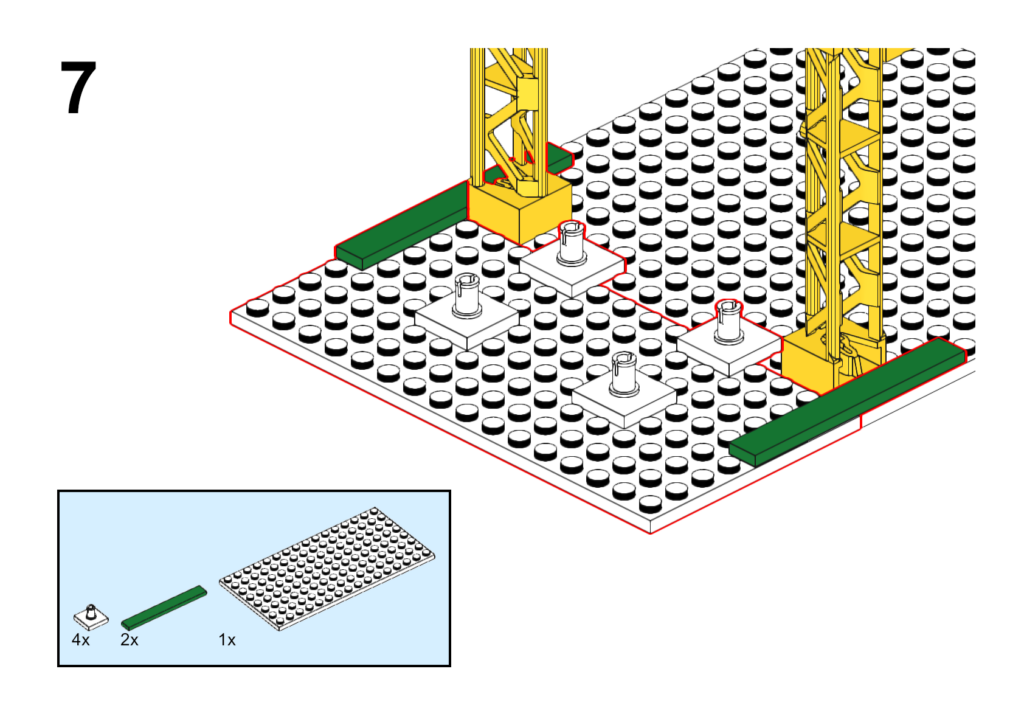 7

4x 2x 1x