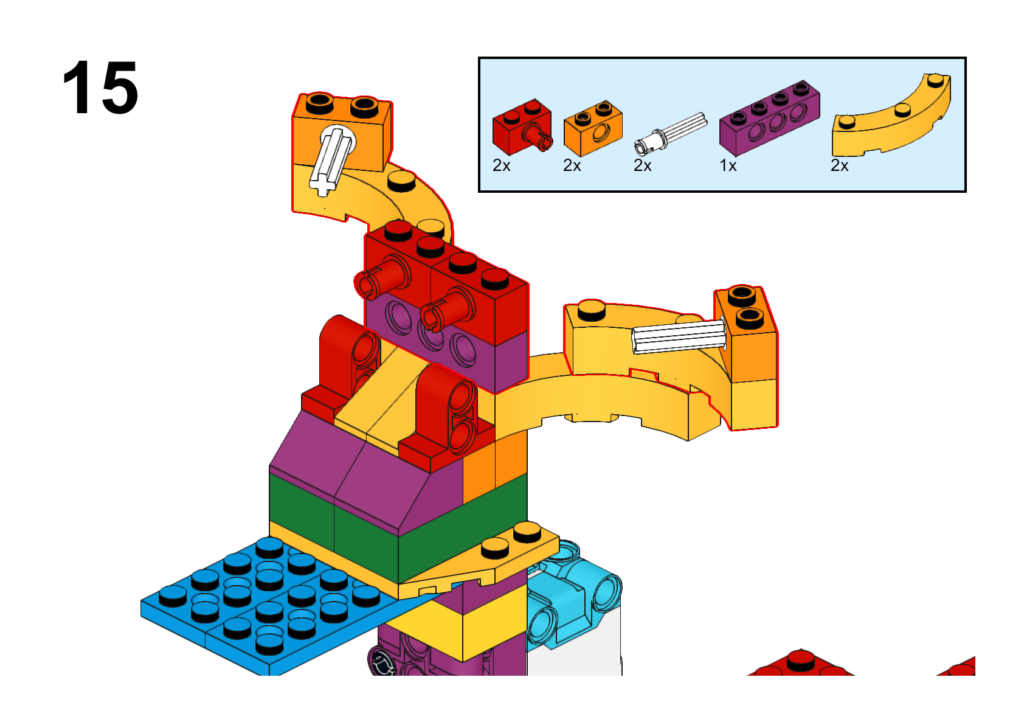 15

2x 2x 2x 1x 2x