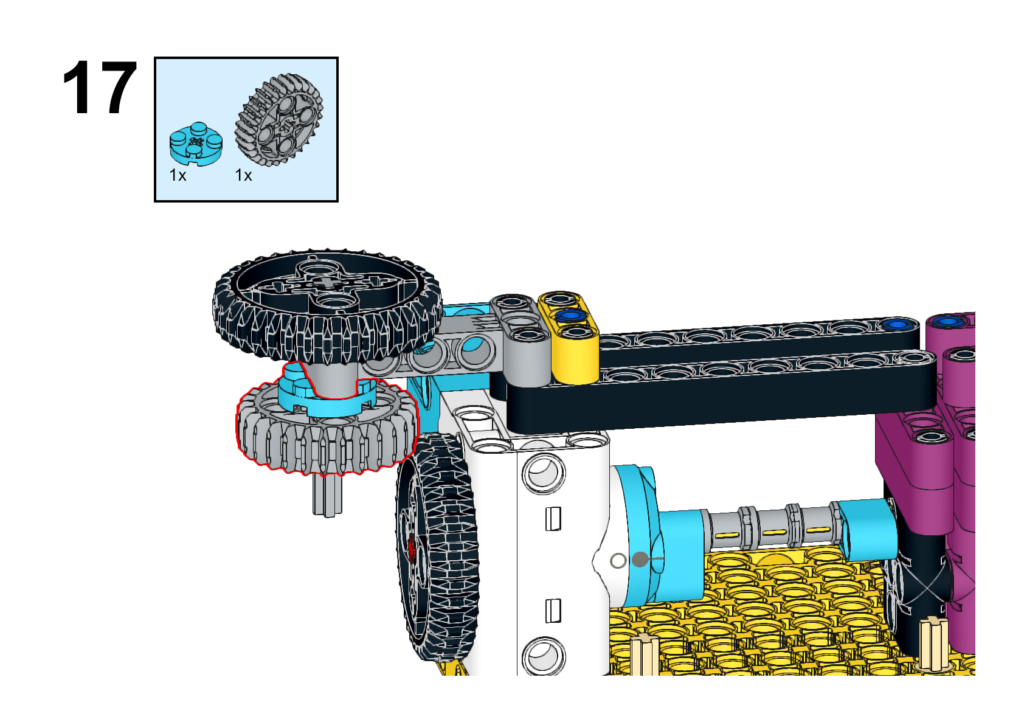 17

1x

1x