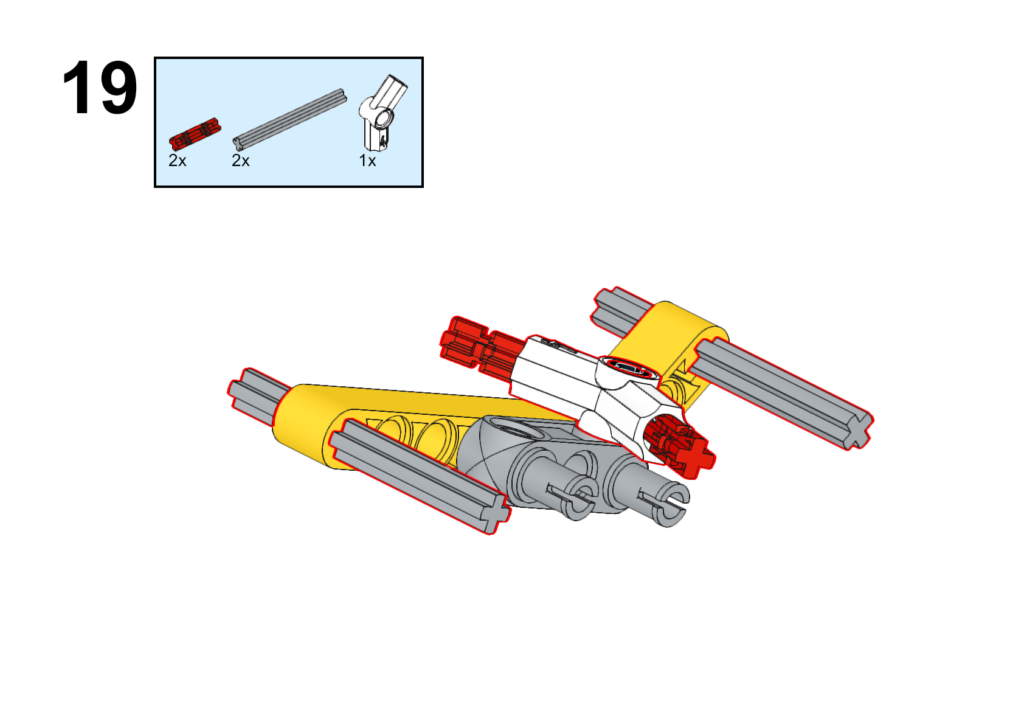 19

2x 2x 1x