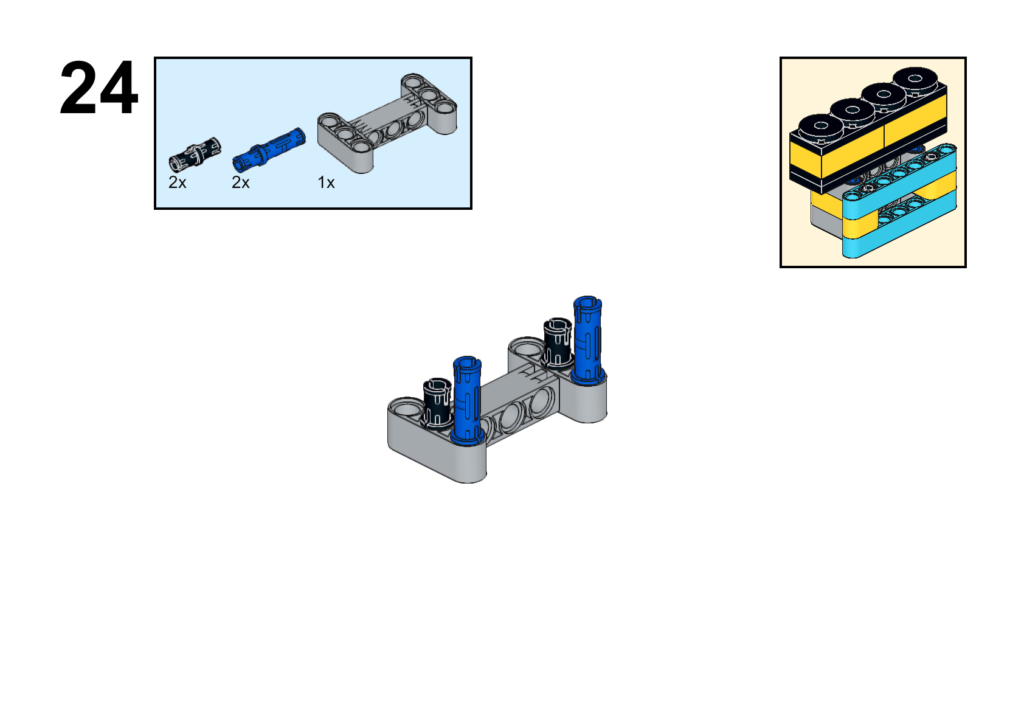 24

2x 2x 1x