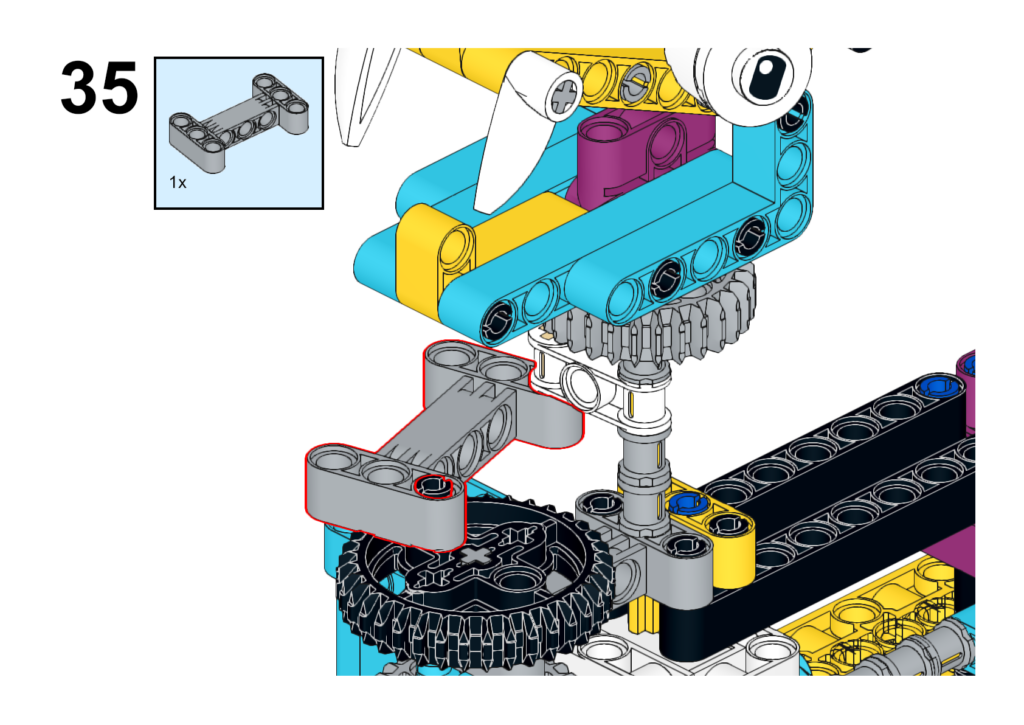 35

1x