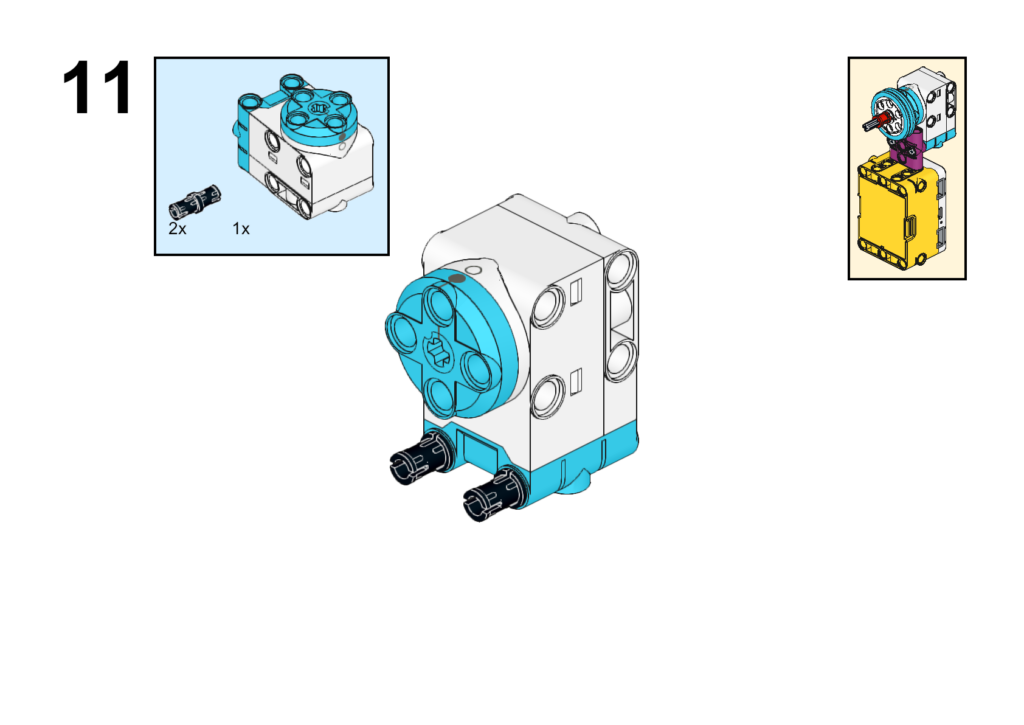 11

2x 1x