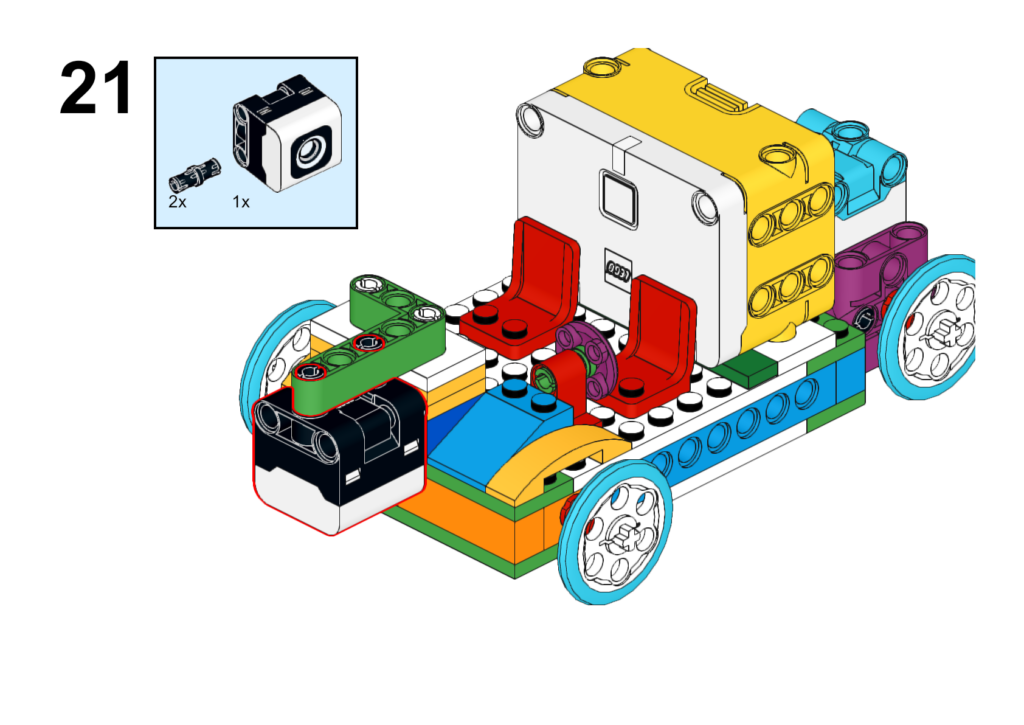 21

2x

1x