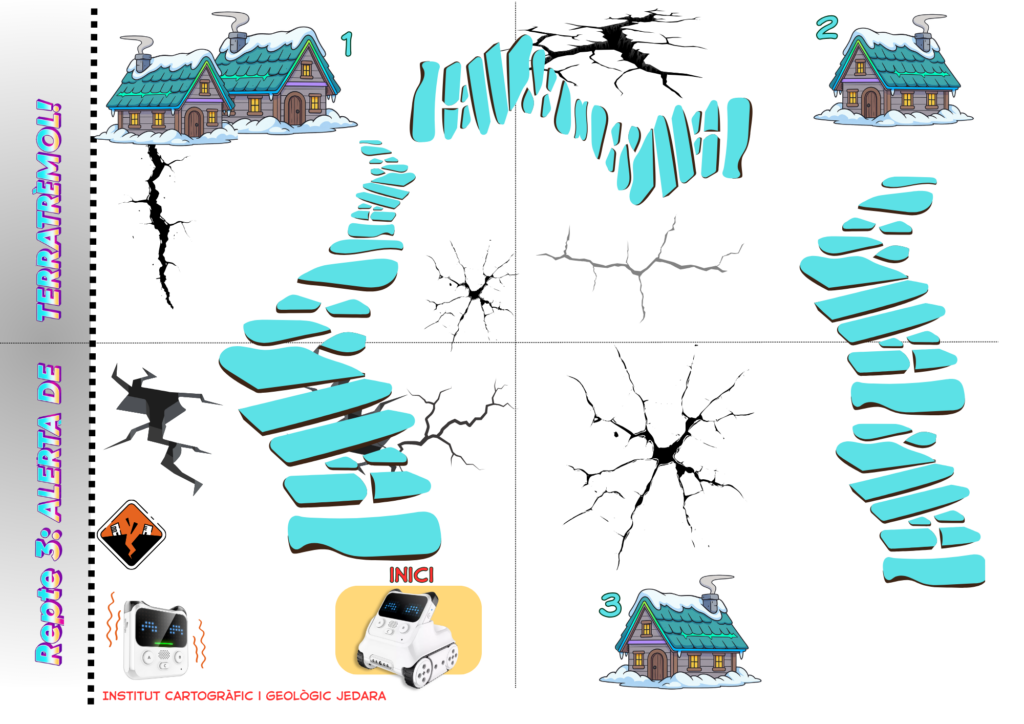 Repte 3: ALERTA DE TERRATRÈMOL!

1

2

3

INICI

INSTITUT CARTOGRÀFIC I GEOLÒGIC JEDARA